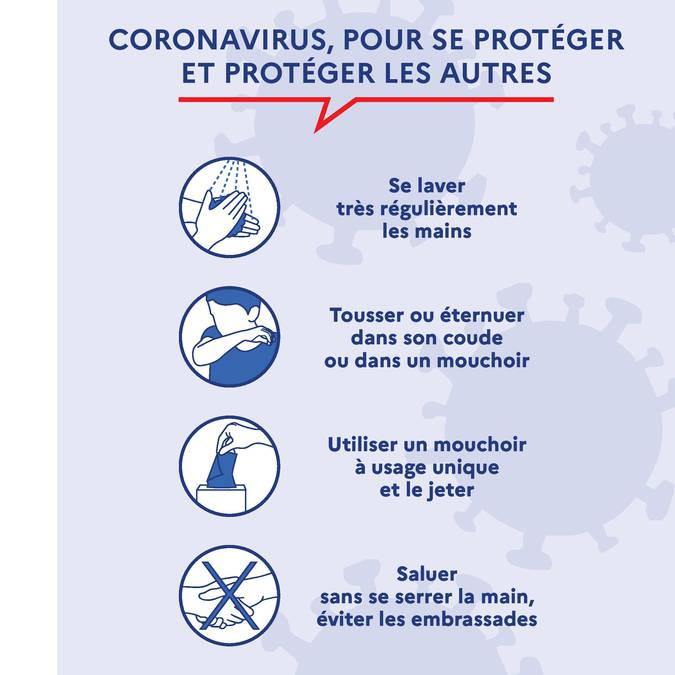 CORONAVIRUS, POUR SE PROTÉGER ET PROTÉGER LES AUTRES

Se laver très régulièrement les mains

Tousser ou éternuer dans son coude ou dans un mouchoir

Utiliser un mouchoir à usage unique et le jeter

Saluer sans se serrer la main, éviter les embrassades